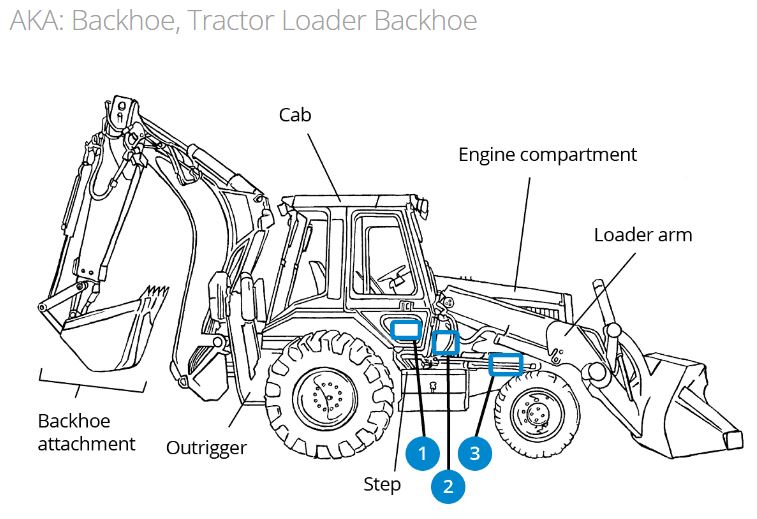 AKA: Backhoe, Tractor Loader Backhoe

Cab

Engine compartment

Loader arm

Backhoe attachment

Outrigger

Step

1

2

3