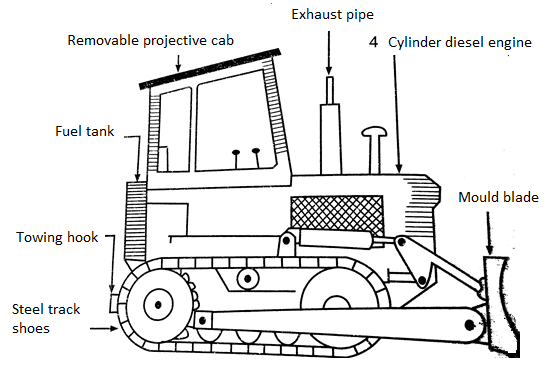 Exhaust pipe

Removable projective cab

4 Cylinder diesel engine

Fuel tank

Mould blade

Towing hook

Steel track shoes